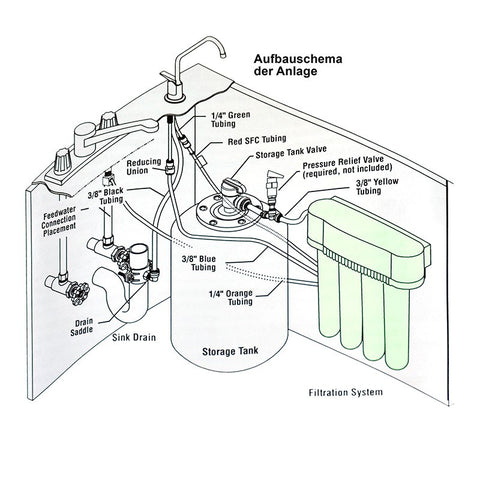 Aufbauschema der Anlage

1/4" Green Tubing

Red SFC Tubing

Storage Tank Valve

Pressure Relief Valve (required, not included)

3/8" Yellow Tubing

Reducing Union

3/8" Black Tubing

Feedwater Connection Placement

3/8" Blue Tubing

1/4" Orange Tubing

Drain Saddle

Sink Drain

Storage Tank

Filtration System