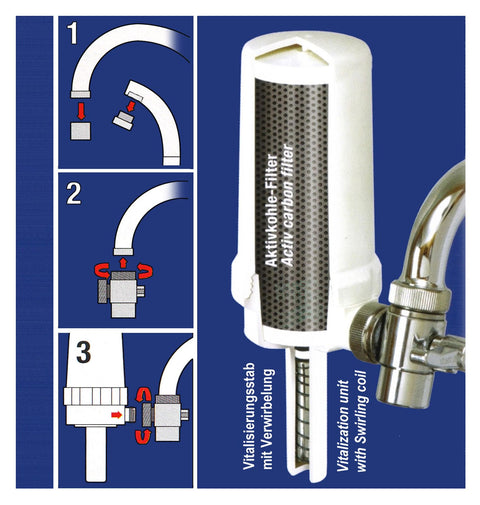 1

2

3

Aktivkohle-Filter
Activ carbon filter

Vitalisierungsstab mit Verwirbelung

Vitalization unit with Swirling coil