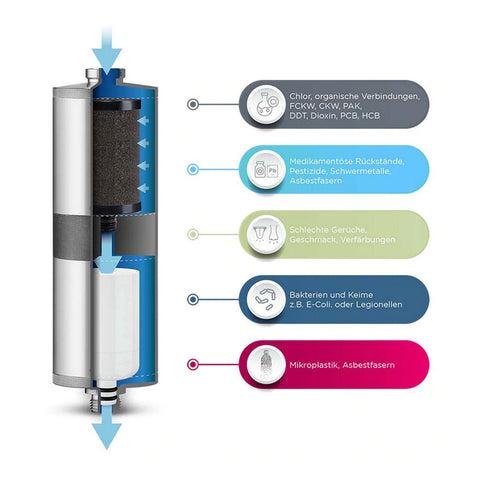 Chlor, organische Verbindungen, FCKW, CKW, PAK, DDT, Dioxin, PCB, HCB

Pb

Medikamentöse Rückstände, Pestizide, Schwermetalle, Asbestfasern

Schlechte Gerüche, Geschmack, Verfärbungen

Bakterien und Keime z.B. E-Coli, oder Legionellen

Mikroplastik, Asbestfasern