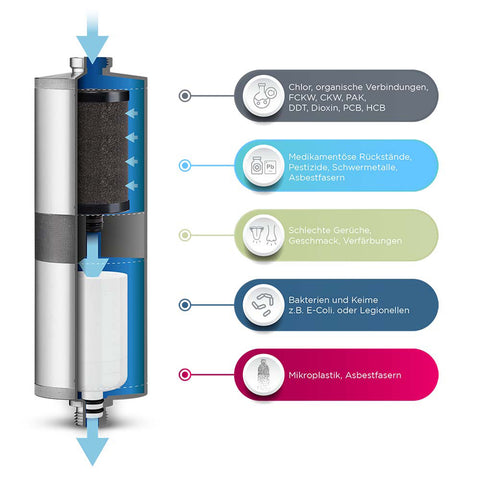 Chlor, organische Verbindungen, FCKW, CKW, PAK, DDT, Dioxin, PCB, HCB

Pb

Medikamentöse Rückstände, Pestizide, Schwermetalle, Asbestfasern

Schlechte Gerüche, Geschmack, Verfärbungen

Bakterien und Keime z.B. E-Coli. oder Legionellen

Mikroplastik, Asbestfasern